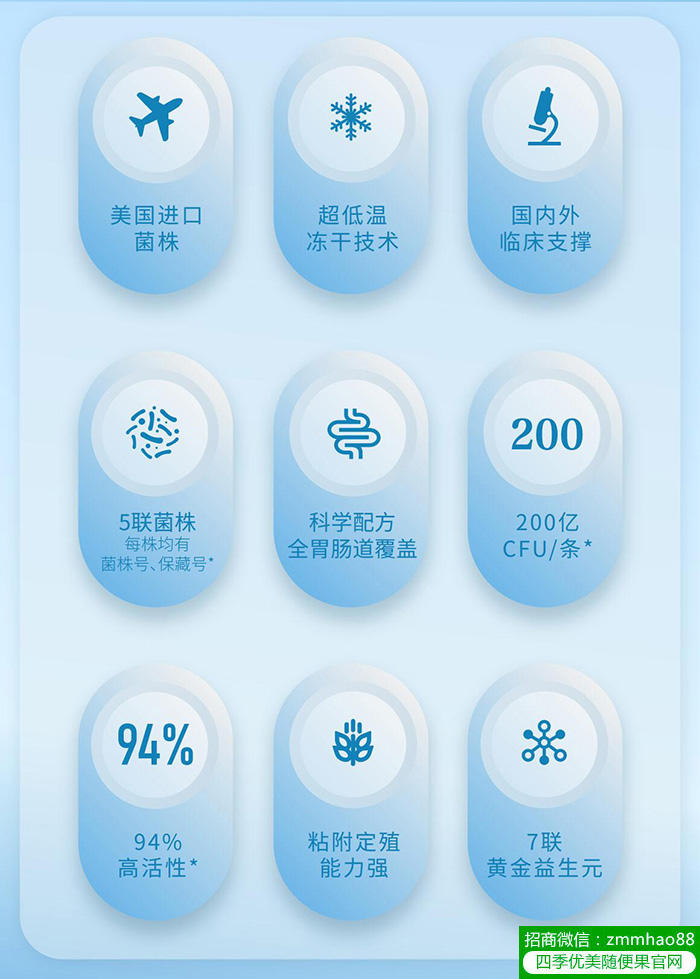 美国进口
菌株

超低温
冻干技术

国内外
临床支撑

5联菌株
每株均有
菌株号、保藏号*

科学配方
全胃肠道覆盖

200

200亿
CFU/条*

94%

94%
高活性*

粘附定殖
能力强

7联
黄金益生元

招商微信：zmmhao88
四季优美随便果官网